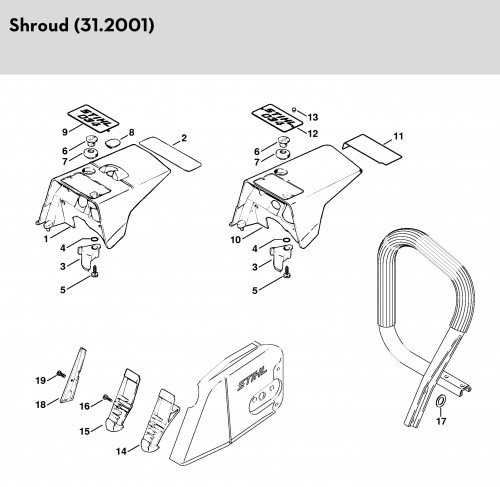 Shroud (31.2001)

STIHL
034

9
8
2
6
7
1
4
3
5

STIHL
034

13
12
11
6
7
10
4
3
5

19
18
16
15
14
STIHL
17